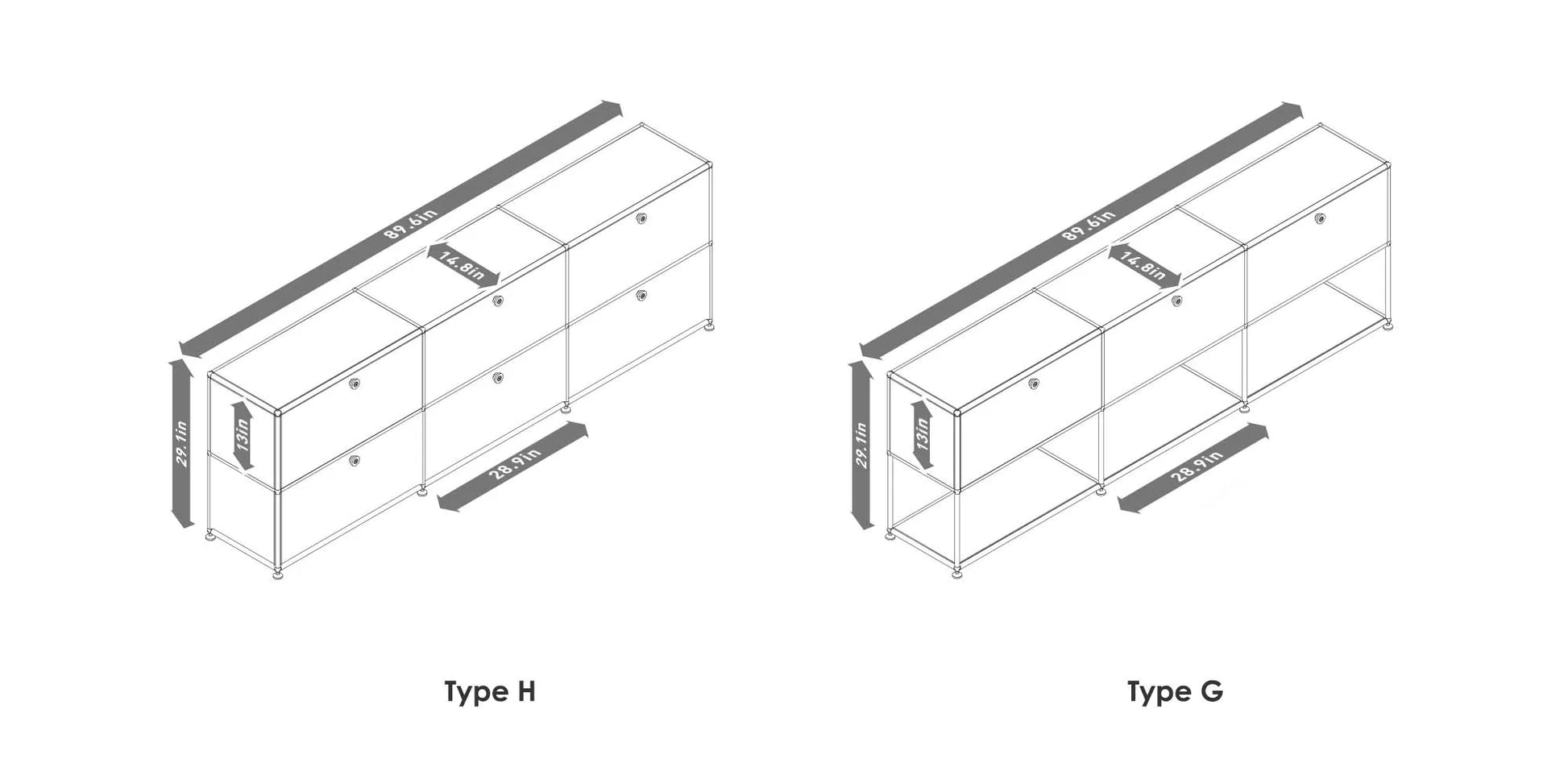 89.6in
14.8in
29.1in
13in
28.9in

Type H

89.6in
14.8in
29.1in
13in
28.9in

Type G