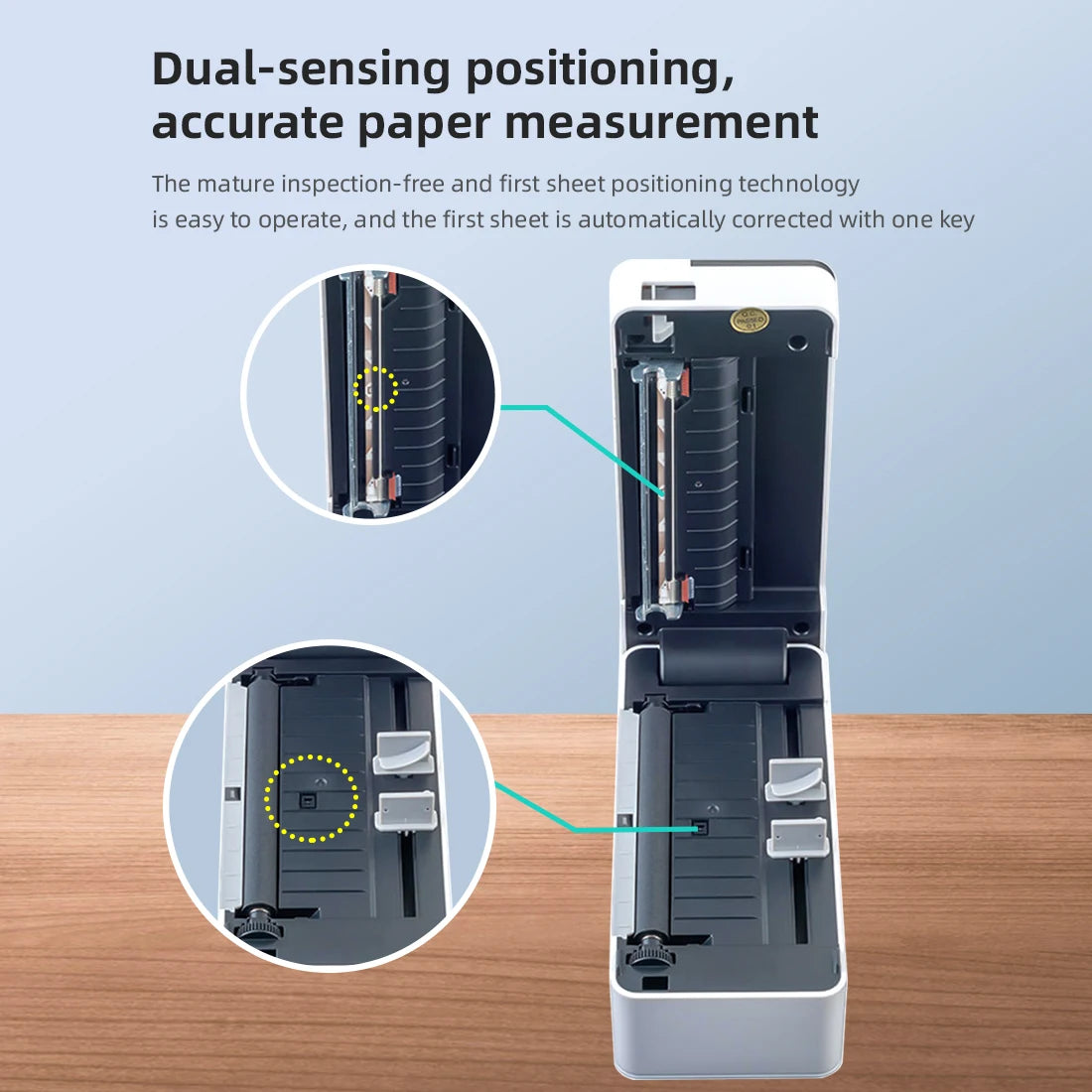 Dual-sensing positioning, accurate paper measurement

The mature inspection-free and first sheet positioning technology is easy to operate, and the first sheet is automatically corrected with one key

Q.C. PASSED 01