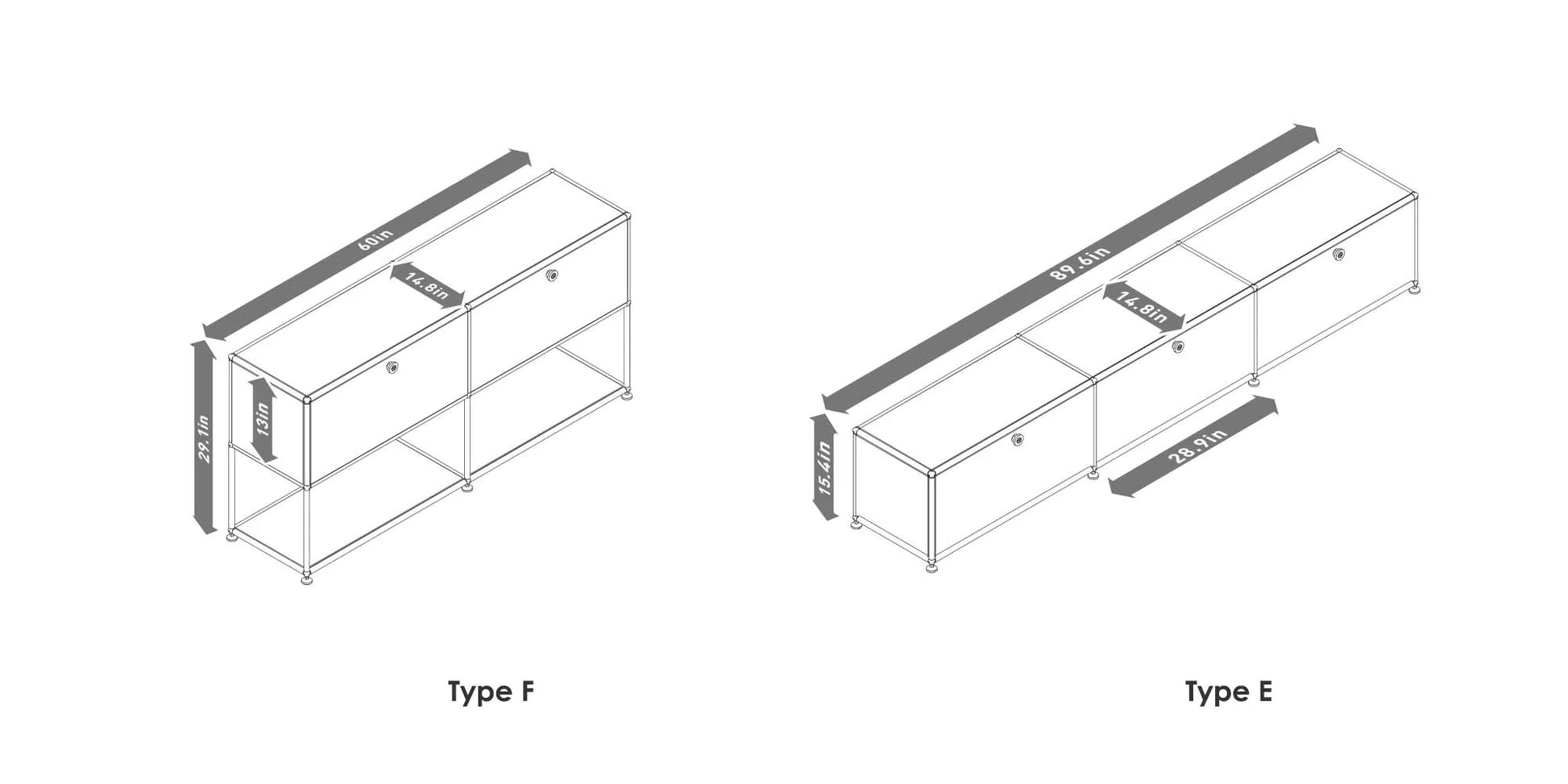 60in

14.8in

29.1in

13in

Type F

89.6in

14.8in

15.4in

28.9in

Type E