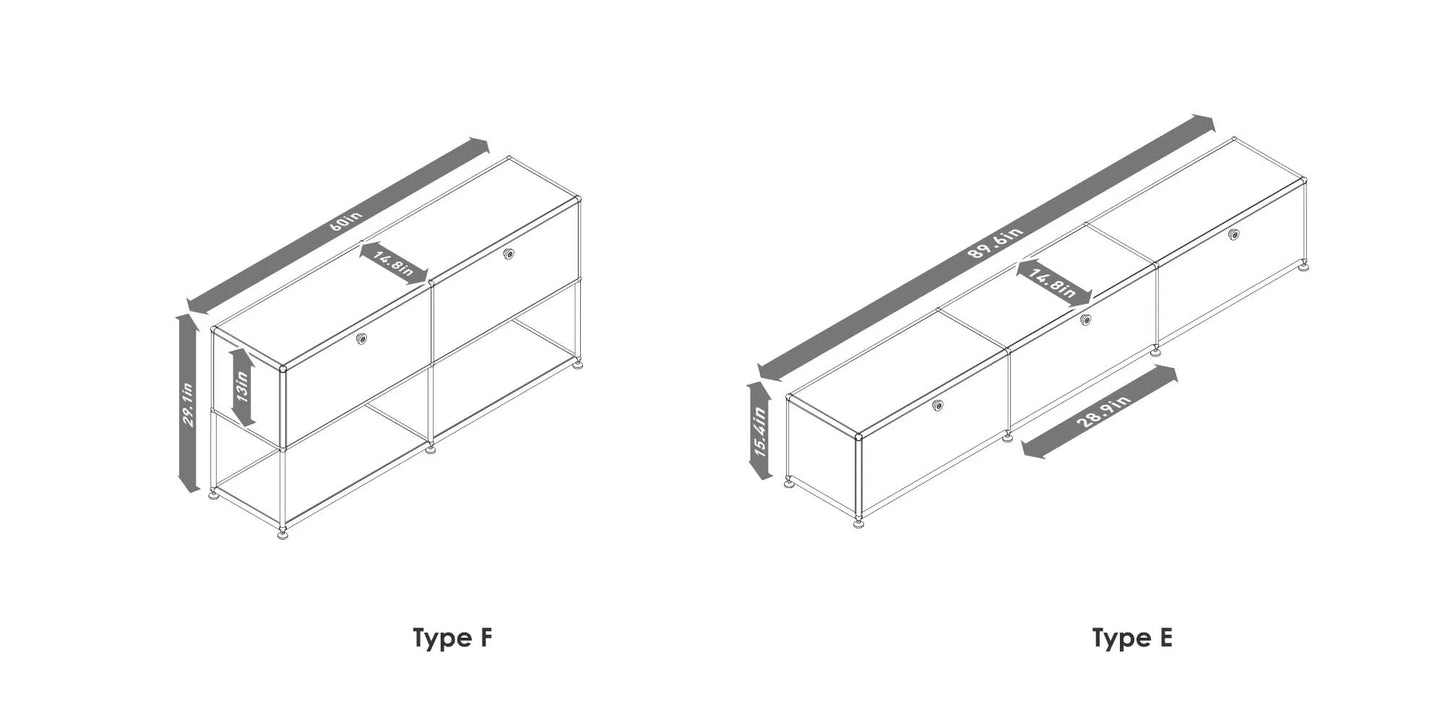 60in
14.8in
29.1in
13in
Type F

89.6in
14.8in
15.4in
28.9in
Type E