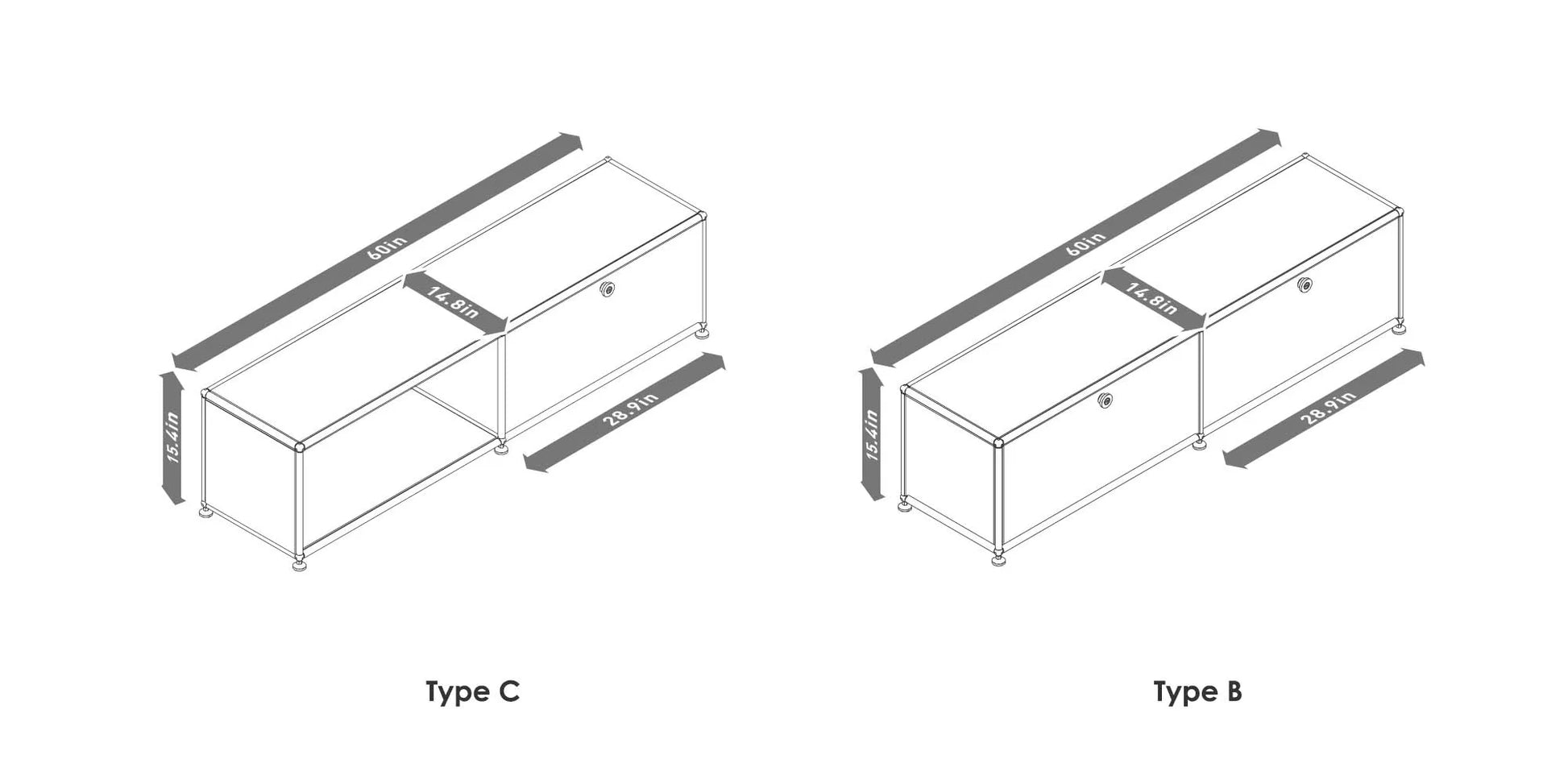 60in
14.8in
15.4in
28.9in

Type C

60in
14.8in
15.4in
28.9in

Type B