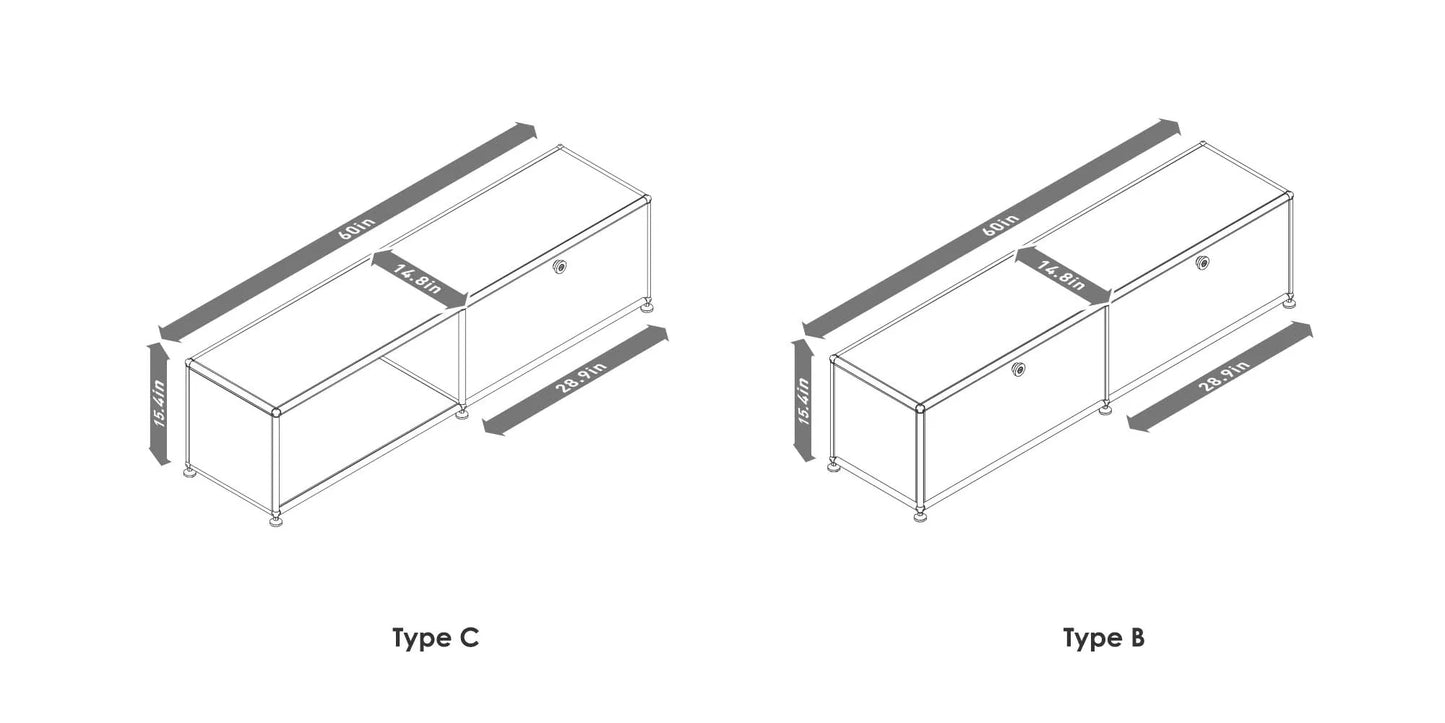 60in
14.8in
15.4in
28.9in

Type C

60in
14.8in
15.4in
28.9in

Type B